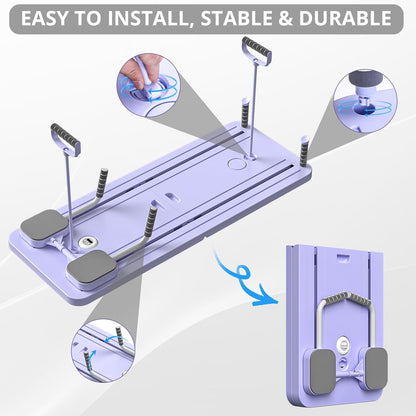 EASY TO INSTALL, STABLE & DURABLE