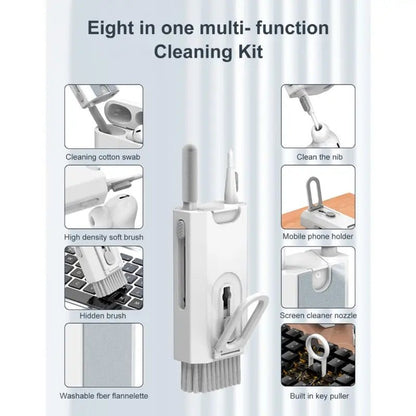 Eight in one multi- function Cleaning Kit

Cleaning cotton swab

High density soft brush

Hidden brush

Washable fber flannelette

Clean the nib

Mobile phone holder

Screen cleaner nozzle

Built in key puller